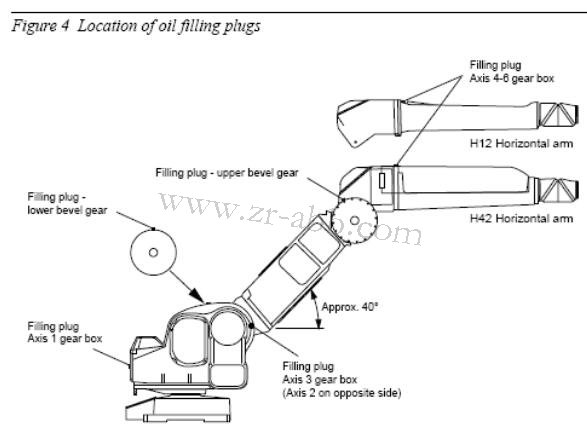 Figure 4 Location of oil filling plugs

Filling plug
Axis 4-6 gear box

H12 Horizontal arm

Filling plug - upper bevel gear

Filling plug -
lower bevel gear

www.zr-abb.com

H42 Horizontal arm

Approx. 40°

Filling plug
Axis 1 gear box

Filling plug
Axis 3 gear box
(Axis 2 on opposite side)